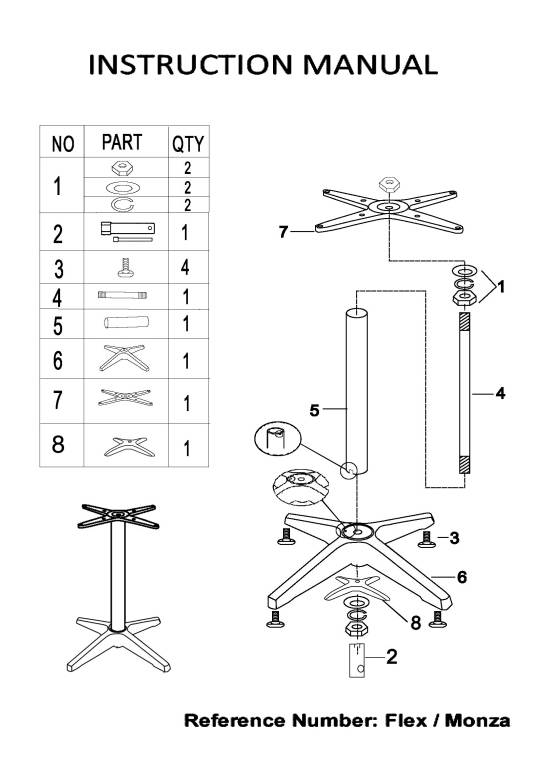 INSTRUCTION MANUAL

| NO | PART | QTY |
|---|---|---|
| 1 | | 2 |
| | | 2 |
| | | 2 |
| 2 | | 1 |
| 3 | | 4 |
| 4 | | 1 |
| 5 | | 1 |
| 6 | | 1 |
| 7 | | 1 |
| 8 | | 1 |

7

1

4

5

3

6

8

2

Reference Number: Flex / Monza